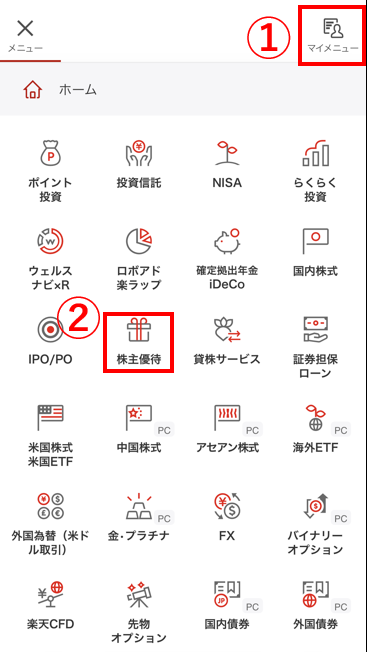 メニュー

①

マイメニュー

ホーム

ポイント投資

投資信託

NISA

らくらく投資

ウェルスナビ×R

ロボアド楽ラップ

確定拠出年金 iDeCo

国内株式

②

IPO/PO

株主優待

貸株サービス

証券担保ローン

米国株式 米国ETF

PC
中国株式

PC
アセアン株式

PC
海外ETF

外国為替（米ドル取引）

PC
金・プラチナ

FX

PC
バイナリーオプション

楽天CFD

先物オプション

PC
国内債券

PC
外国債券